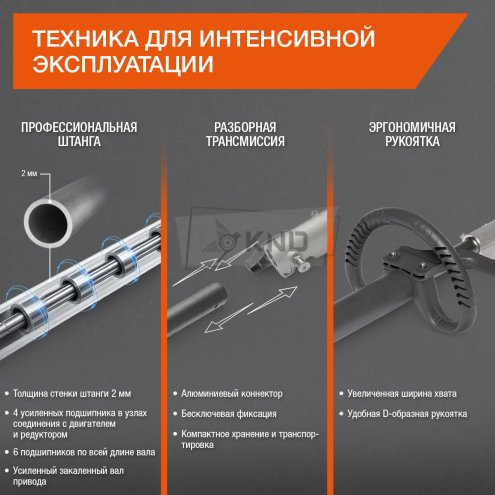 ТЕХНИКА ДЛЯ ИНТЕНСИВНОЙ ЭКСПЛУАТАЦИИ

ПРОФЕССИОНАЛЬНАЯ ШТАНГА

2 мм

• Толщина стенки штанги 2 мм
• 4 усиленных подшипника в узлах соединения с двигателем и редуктором
• 6 подшипников по всей длине вала
• Усиленный закаленный вал привода

РАЗБОРНАЯ ТРАНСМИССИЯ

KND

• Алюминиевый коннектор
• Бесключевая фиксация
• Компактное хранение и транспортировка

ЭРГОНОМИЧНАЯ РУКОЯТКА

• Увеличенная ширина хвата
• Удобная D-образная рукоятка